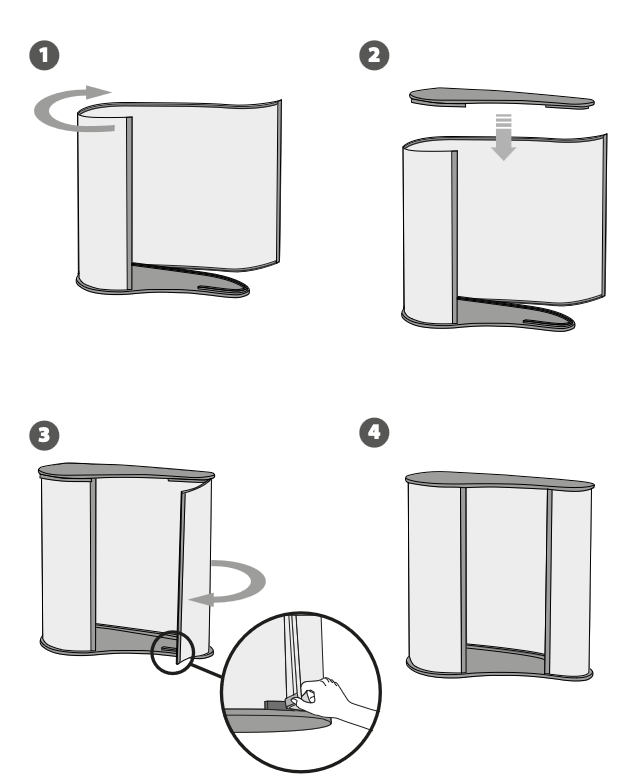 1

2

3

4